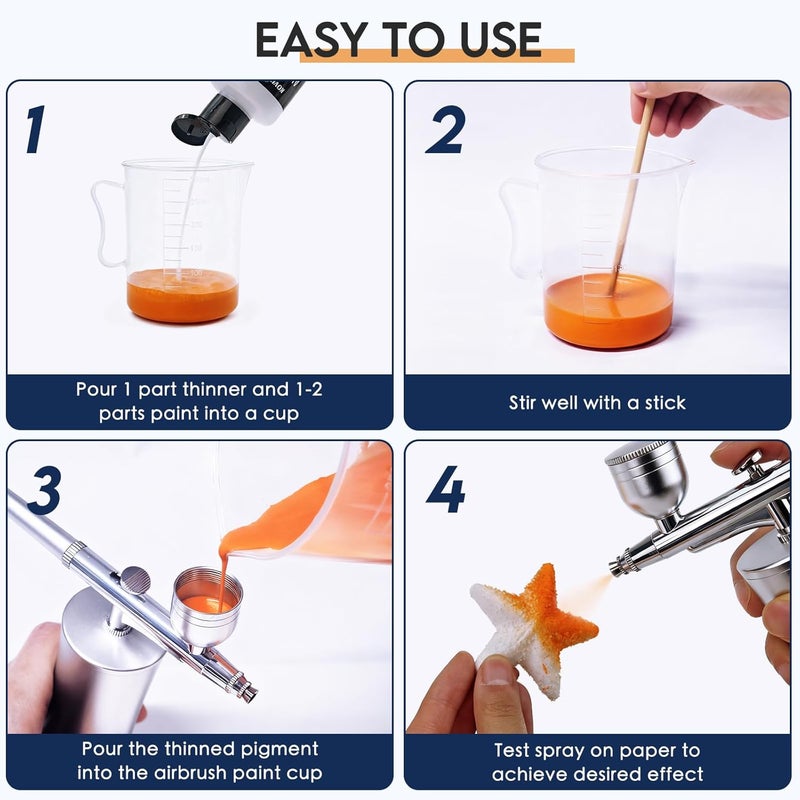 EASY TO USE

1

Pour 1 part thinner and 1-2 parts paint into a cup

2

Stir well with a stick

3

Pour the thinned pigment into the airbrush paint cup

4

Test spray on paper to achieve desired effect